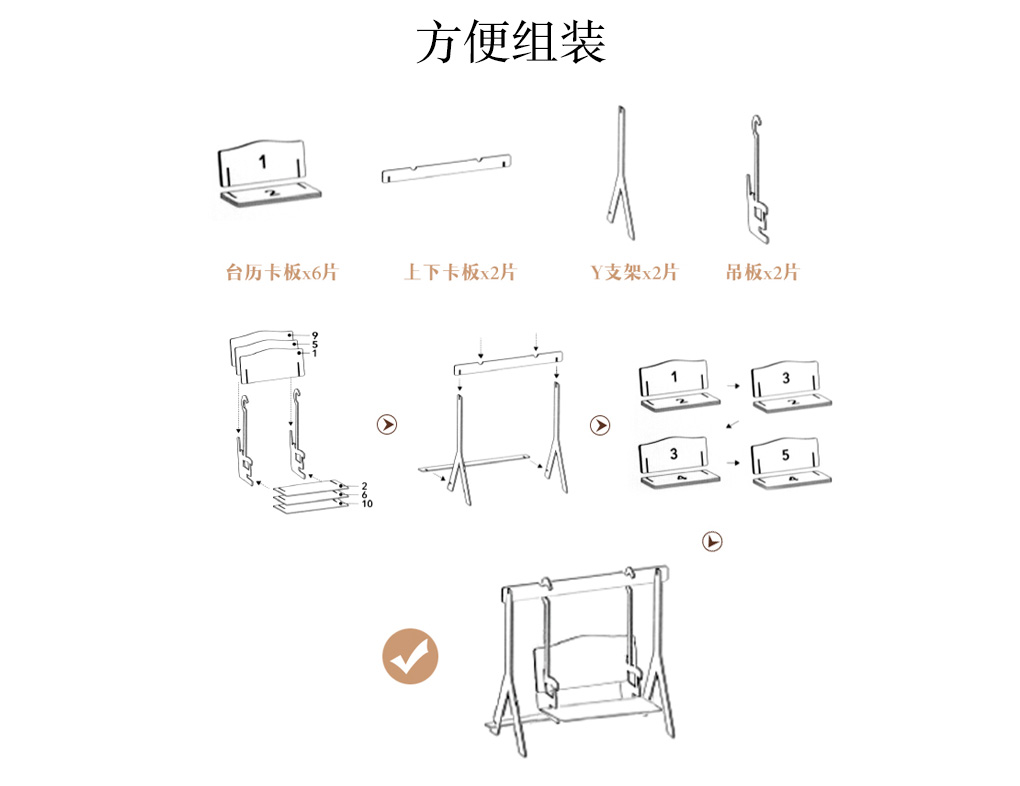 方便组装

1
2
台历卡板x6片

上下卡板x2片

Y支架x2片

吊板x2片

9
5
1
2
6
10

1
2
3
2
3
4
5
4